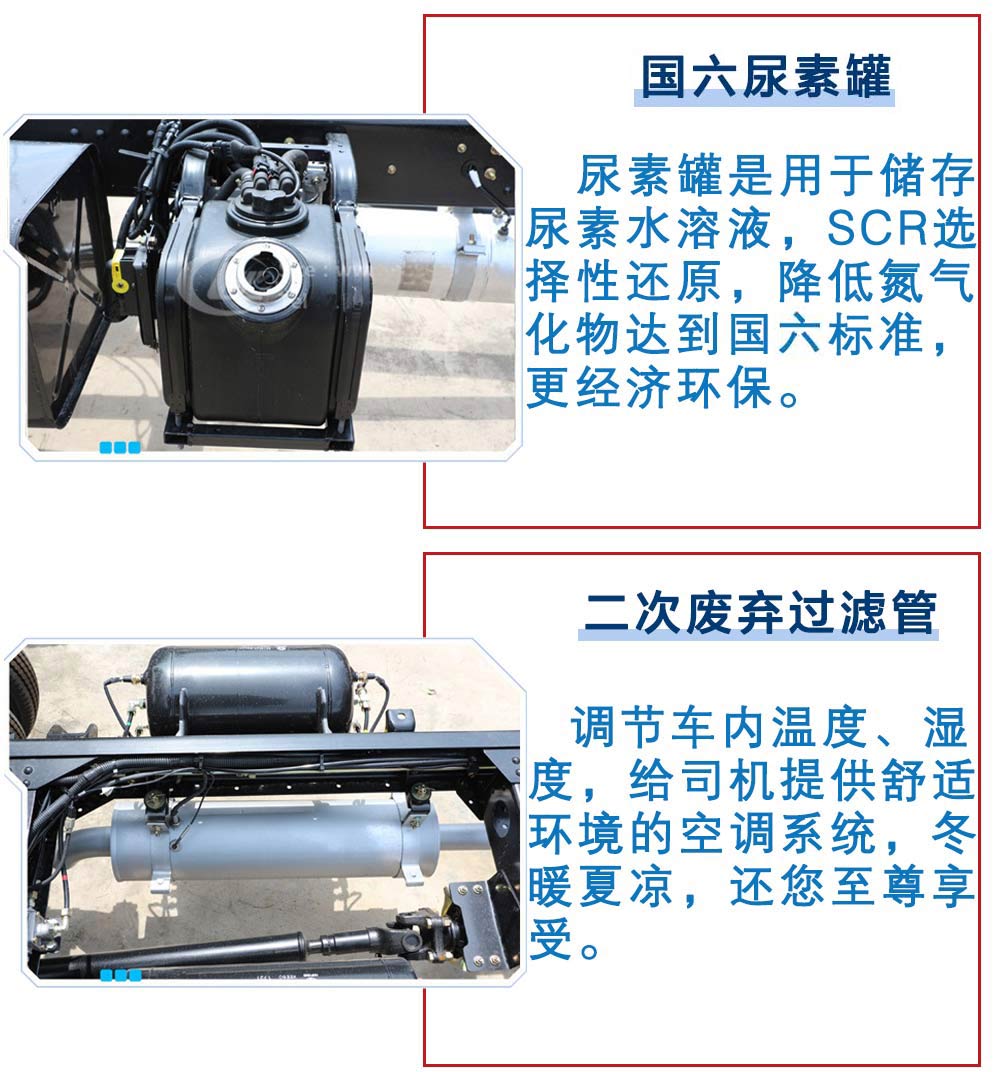 国六尿素罐

尿素罐是用于储存尿素水溶液，SCR选择性还原，降低氮气化物达到国六标准，更经济环保。

二次废弃过滤管

调节车内温度、湿度，给司机提供舒适环境的空调系统，冬暖夏凉，还您至尊享受。